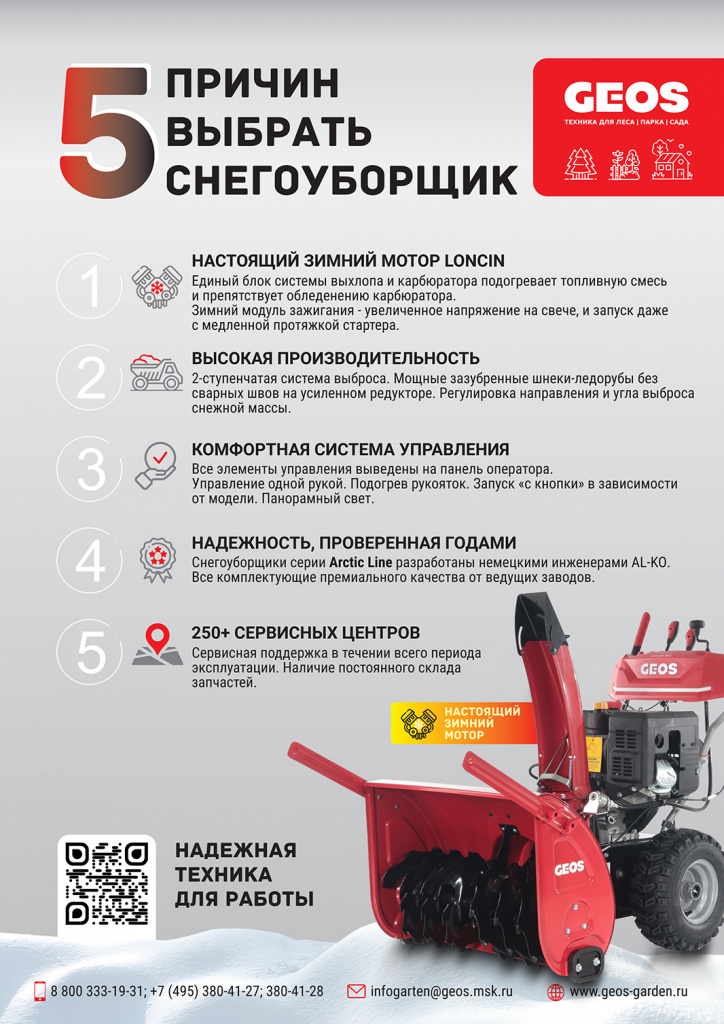 5 ПРИЧИН ВЫБРАТЬ СНЕГОУБОРЩИК

GEOS
ТЕХНИКА ДЛЯ ЛЕСА | ПАРКА | САДА

1
НАСТОЯЩИЙ ЗИМНИЙ МОТОР LONCIN
Единый блок системы выхлопа и карбюратора подогревает топливную смесь и препятствует обледенению карбюратора.
Зимний модуль зажигания - увеличенное напряжение на свече, и запуск даже с медленной протяжкой стартера.

2
ВЫСОКАЯ ПРОИЗВОДИТЕЛЬНОСТЬ
2-ступенчатая система выброса. Мощные зазубренные шнеки-ледорубы без сварных швов на усиленном редукторе. Регулировка направления и угла выброса снежной массы.

3
КОМФОРТНАЯ СИСТЕМА УПРАВЛЕНИЯ
Все элементы управления выведены на панель оператора.
Управление одной рукой. Подогрев рукояток. Запуск «с кнопки» в зависимости от модели. Панорамный свет.

4
НАДЕЖНОСТЬ, ПРОВЕРЕННАЯ ГОДАМИ
Снегоуборщики серии Arctic Line разработаны немецкими инженерами AL-KO.
Все комплектующие премиального качества от ведущих заводов.

5
250+ СЕРВИСНЫХ ЦЕНТРОВ
Сервисная поддержка в течении всего периода эксплуатации. Наличие постоянного склада запчастей.

НАСТОЯЩИЙ ЗИМНИЙ МОТОР

GEOS

GEOS

НАДЕЖНАЯ ТЕХНИКА ДЛЯ РАБОТЫ

8 800 333-19-31; +7 (495) 380-41-27; 380-41-28
infogarten@geos.msk.ru
www.geos-garden.ru